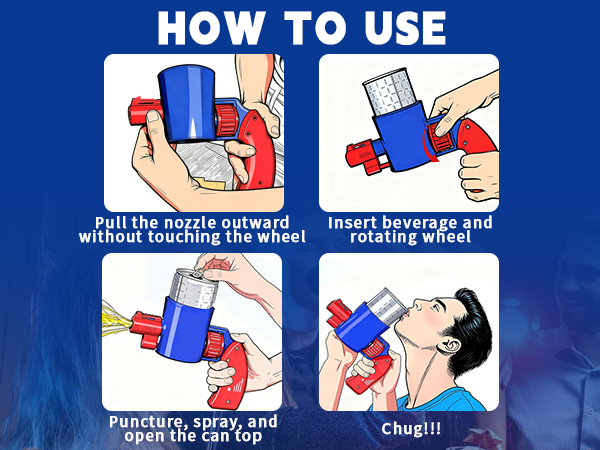 HOW TO USE

Pull the nozzle outward without touching the wheel

Insert beverage and rotating wheel

Puncture, spray, and open the can top

Chug!!!